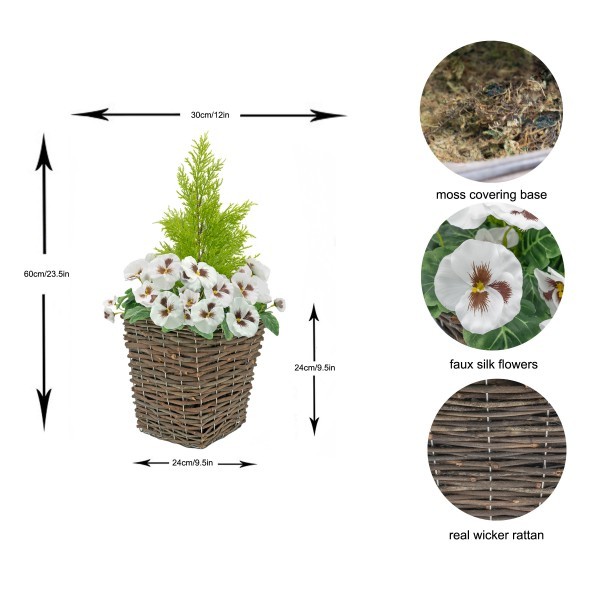 30cm/12in

60cm/23.5in

24cm/9.5in

24cm/9.5in

moss covering base

faux silk flowers

real wicker rattan